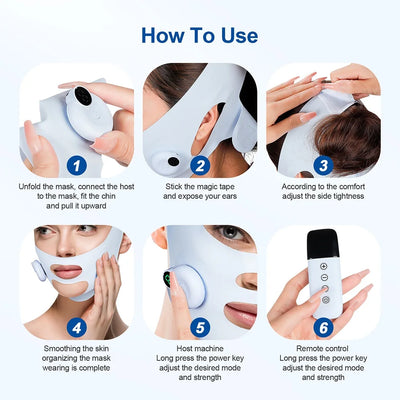 How To Use

1
Unfold the mask, connect the host to the mask, fit the chin and pull it upward

2
Stick the magic tape and expose your ears

3
According to the comfort adjust the side tightness

4
Smoothing the skin organizing the mask wearing is complete

5
Host machine
Long press the power key adjust the desired mode and strength

6
Remote control
Long press the power key adjust the desired mode and strength