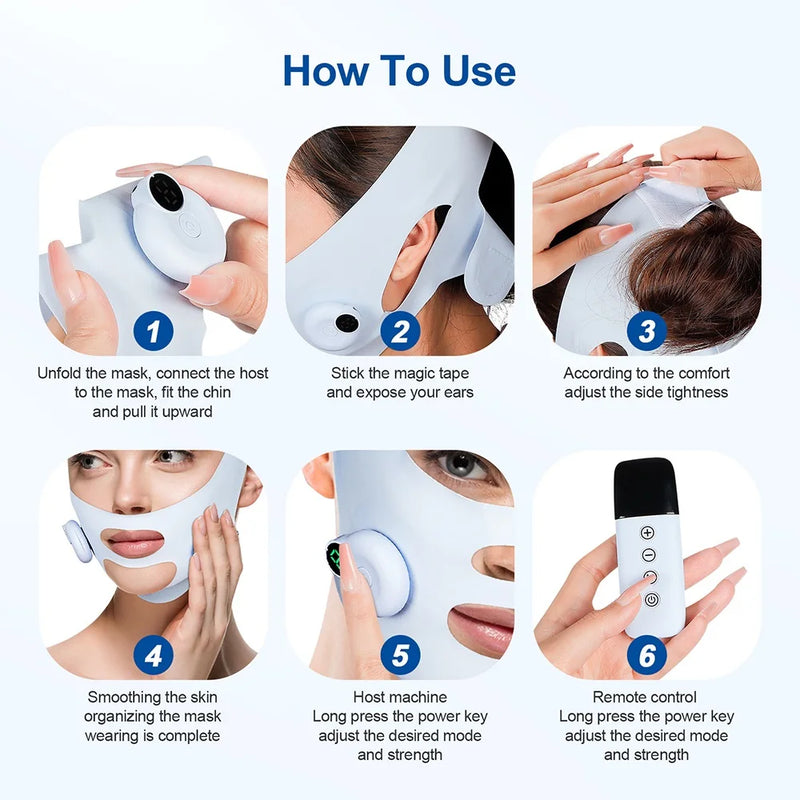 How To Use

1
Unfold the mask, connect the host to the mask, fit the chin and pull it upward

2
Stick the magic tape and expose your ears

3
According to the comfort adjust the side tightness

4
Smoothing the skin organizing the mask wearing is complete

5
Host machine
Long press the power key adjust the desired mode and strength

6
Remote control
Long press the power key adjust the desired mode and strength