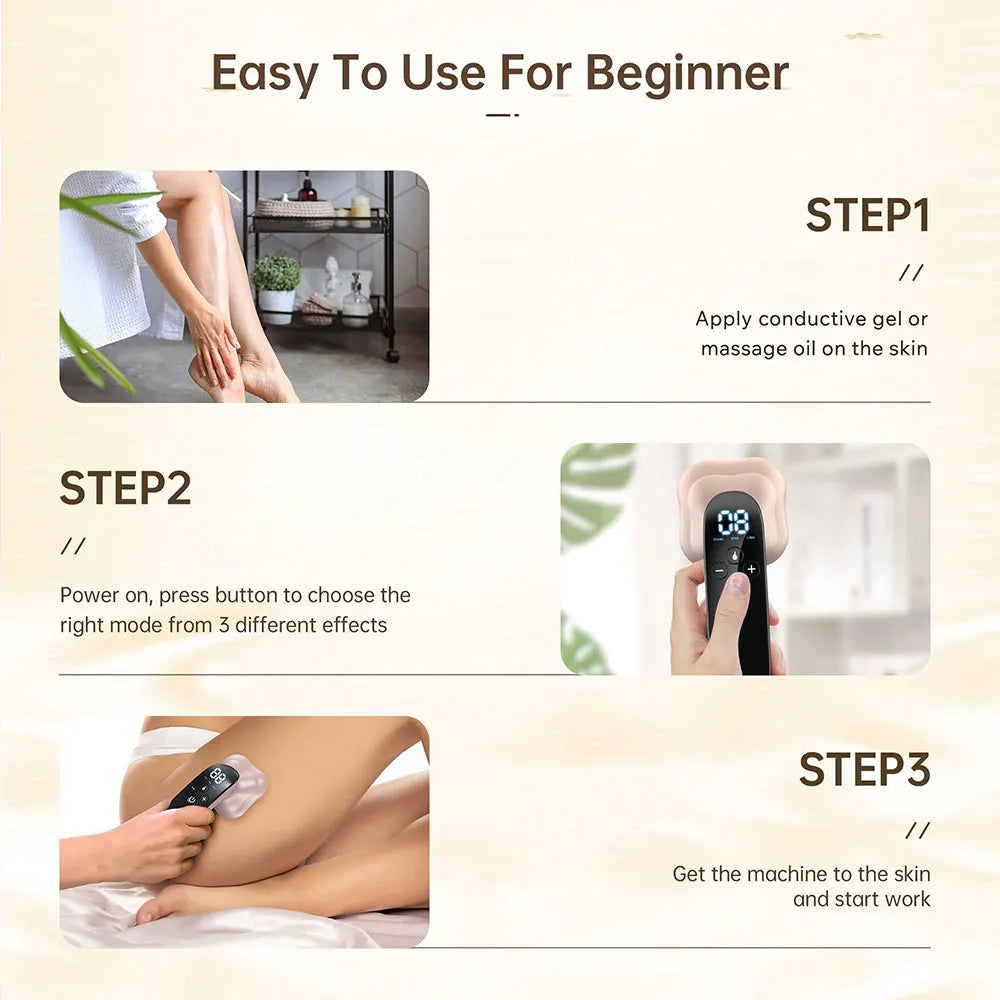 Easy To Use For Beginner

STEP1

//

Apply conductive gel or massage oil on the skin

STEP2

//

Power on, press button to choose the right mode from 3 different effects

08

STEP3

//

Get the machine to the skin and start work