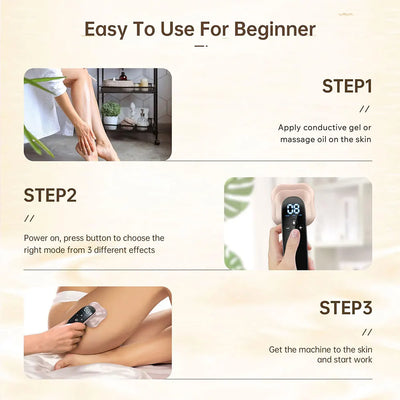 Easy To Use For Beginner

STEP1

//

Apply conductive gel or massage oil on the skin

STEP2

//

Power on, press button to choose the right mode from 3 different effects

08

STEP3

//

Get the machine to the skin and start work