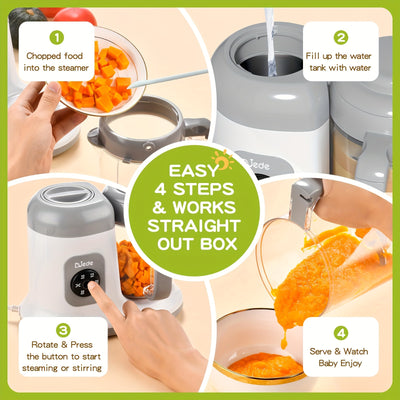 1
Chopped food into the steamer

2
Fill up the water tank with water

EASY 4 STEPS & WORKS STRAIGHT OUT BOX

DJede

DJede

3
Rotate & Press the button to start steaming or stirring

4
Serve & Watch Baby Enjoy